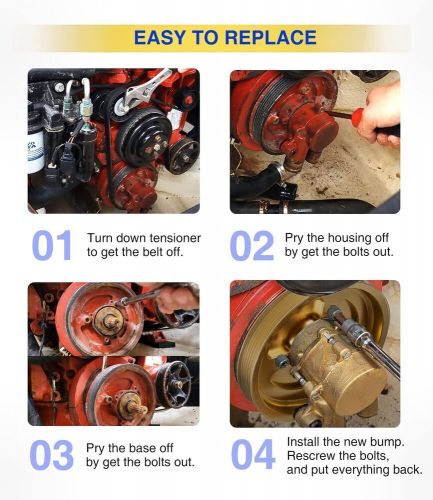 EASY TO REPLACE

01 Turn down tensioner to get the belt off.

02 Pry the housing off by get the bolts out.

03 Pry the base off by get the bolts out.

04 Install the new bump. Rescrew the bolts, and put everything back.