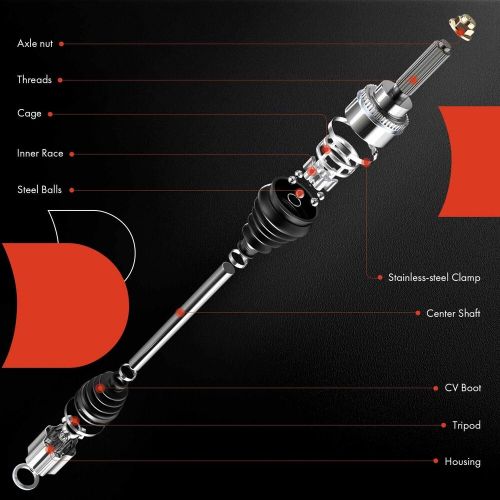 Axle nut

Threads

Cage

Inner Race

Steel Balls

Stainless-steel Clamp

Center Shaft

CV Boot

Tripod

Housing