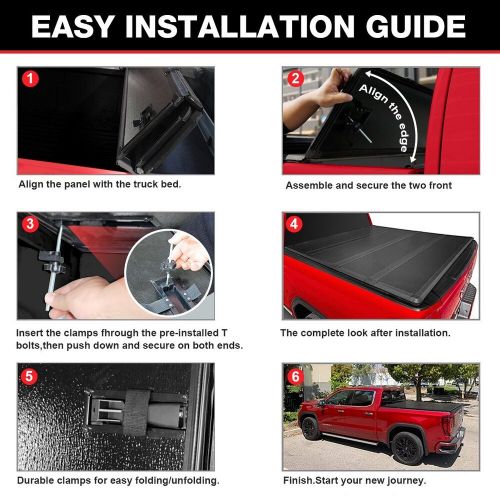 EASY INSTALLATION GUIDE

1

Align the panel with the truck bed.

2

Align the edge

Assemble and secure the two front

3

Insert the clamps fhrough the pre-installed T bolts,then push down and secure on both ends.

4

The complete look after installation.

5

Durable clamps for easy folding/unfolding.

6

Finish.Start your new journey.