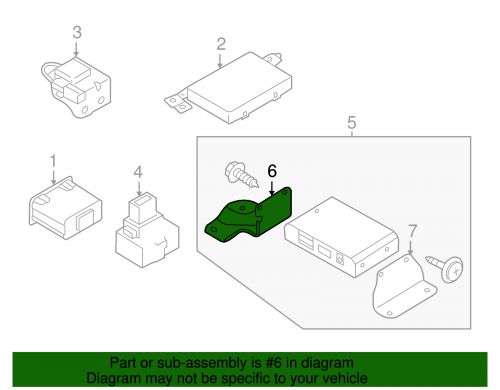 3
2
5
1
4
6
7

Part or sub-assembly is #6 in diagram
Diagram may not be specific to your vehicle