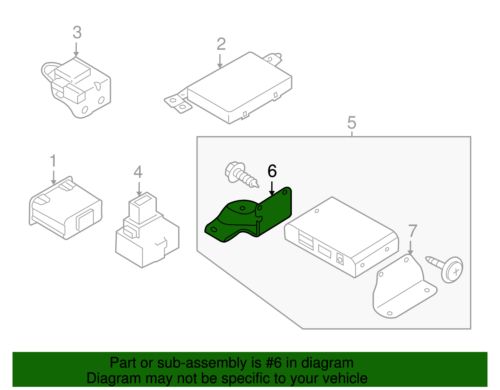 3
2
5
1
4
6
7
Part or sub-assembly is #6 in diagram
Diagram may not be specific to your vehicle