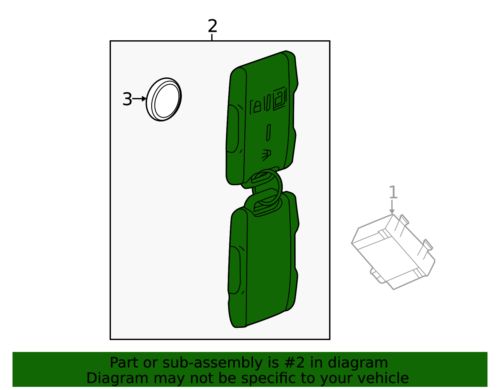 2

3

1

Part or sub-assembly is #2 in diagram
Diagram may not be specific to your vehicle