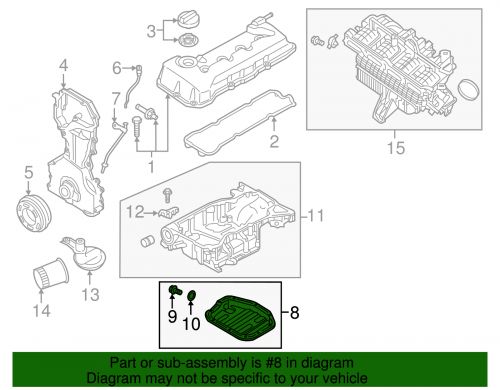 3
4
6
7
1
2
15
5
12
11
13
14
9
10
8

Part or sub-assembly is #8 in diagram
Diagram may not be specific to your vehicle