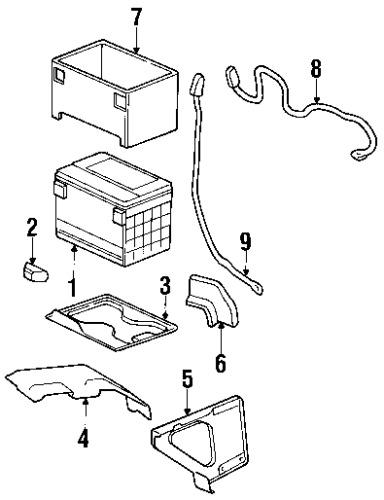 7
8
2
9
1
3
6
5
4