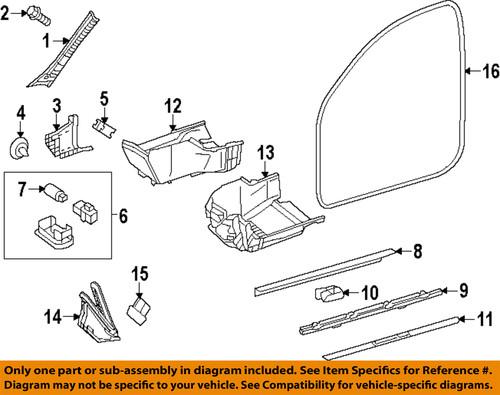 2
1
16
4
3
5
12
13
7
6
8
15
10
9
14
11

Only one part or sub-assembly in diagram included. See Item Specifics for Reference #. Diagram may not be specific to your vehicle. See Compatibility for vehicle-specific diagrams.