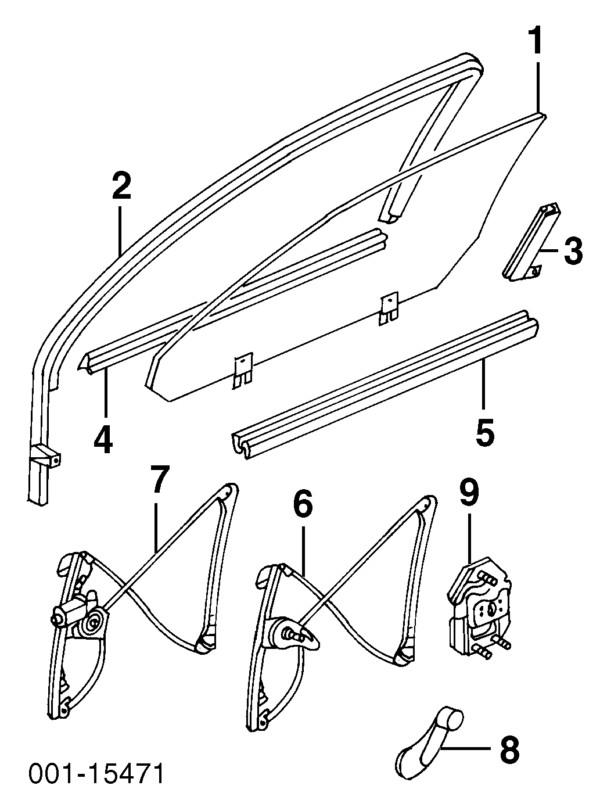 1
2
3
4
5
7
6
9
8
001-15471