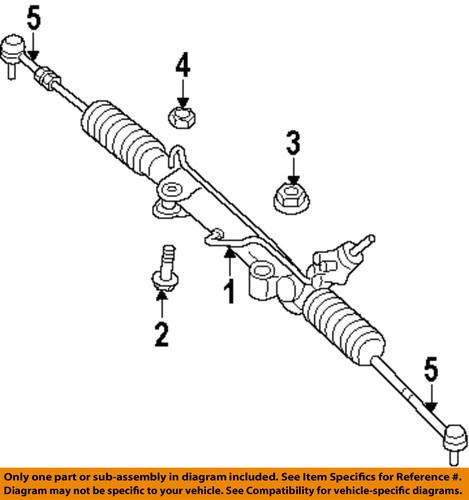 5

4

3

1

2

5

Only one part or sub-assembly in diagram included. See Item Specifics for Reference #. Diagram may not be specific to your vehicle. See Compatibility for vehicle-specific diagrams.