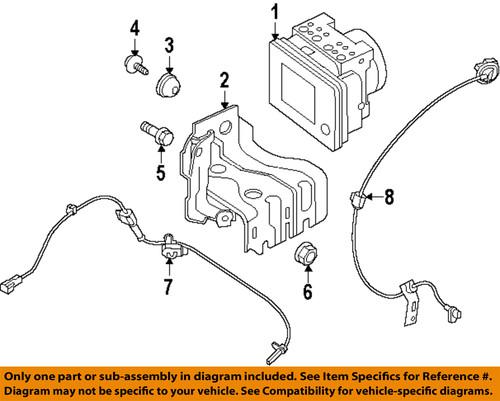 1
4
3
2
5
8
7
6

Only one part or sub-assembly in diagram included. See Item Specifics for Reference #.
Diagram may not be specific to your vehicle. See Compatibility for vehicle-specific diagrams.