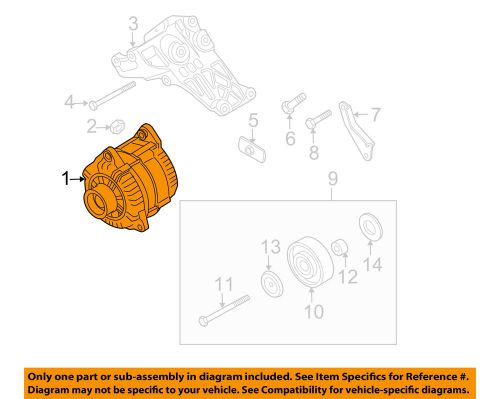 3
4
2
5
6
7
8
1
9
13
12
14
11
10

Only one part or sub-assembly in diagram included. See Item Specifics for Reference #. Diagram may not be specific to your vehicle. See Compatibility for vehicle-specific diagrams.