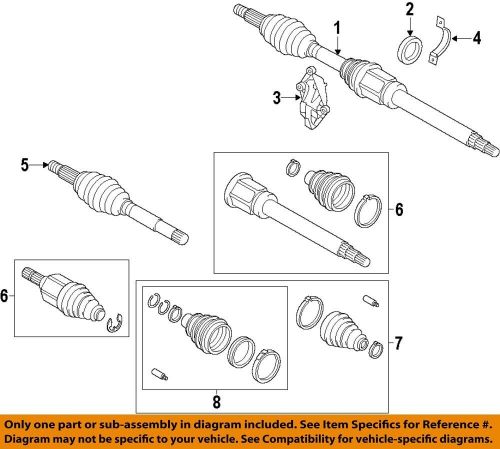 1
2
4
3
5
6
6
7
8

Only one part or sub-assembly in diagram included. See Item Specifics for Reference #.
Diagram may not be specific to your vehicle. See Compatibility for vehicle-specific diagrams.