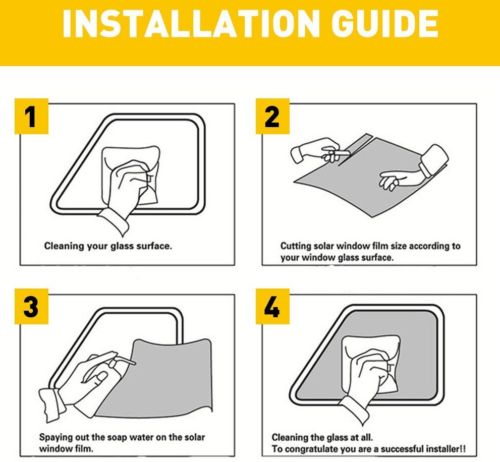 INSTALLATION GUIDE

1

Cleaning your glass surface.

2

Cutting solar window film size according to your window glass surface.

3

Spaying out the soap water on the solar window film.

4

Cleaning the glass at all.
To congratulate you are a successful installer!!