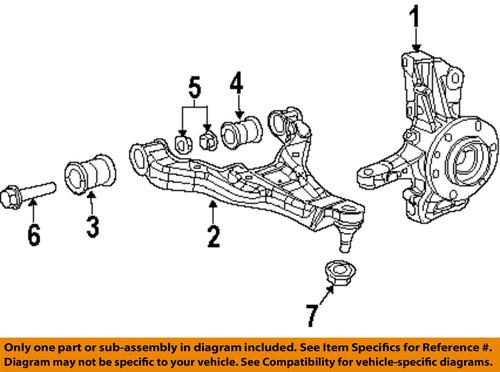 1
5
4
6
3
2
7

Only one part or sub-assembly in diagram included. See Item Specifics for Reference #.
Diagram may not be specific to your vehicle. See Compatibility for vehicle-specific diagrams.