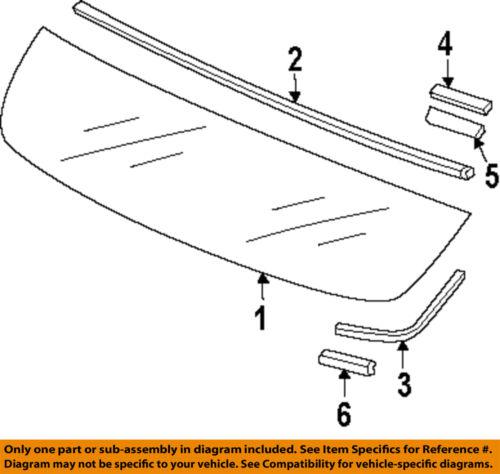 2

4

5

1

3

6

Only one part or sub-assembly in diagram included. See Item Specifics for Reference #.
Diagram may not be specific to your vehicle. See Compatibility for vehicle-specific diagrams.