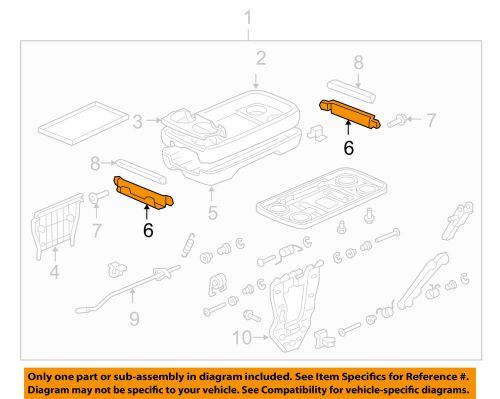 1
2
8
3
7
6
8
5
7
6
4
9
10

Only one part or sub-assembly in diagram included. See Item Specifics for Reference #. Diagram may not be specific to your vehicle. See Compatibility for vehicle-specific diagrams.