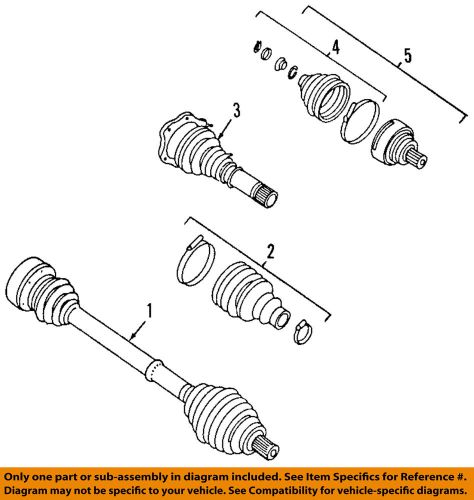 4
5
3
2
1

Only one part or sub-assembly in diagram included. See Item Specifics for Reference #.
Diagram may not be specific to your vehicle. See Compatibility for vehicle-specific diagrams.