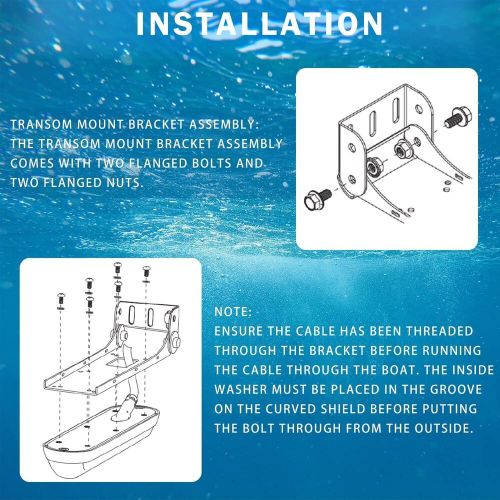 INSTALLATION

TRANSOM MOUNT BRACKET ASSEMBLY:
THE TRANSOM MOUNT BRACKET ASSEMBLY COMES WITH TWO FLANGED BOLTS AND TWO FLANGED NUTS.

NOTE:
ENSURE THE CABLE HAS BEEN THREADED THROUGH THE BRACKET BEFORE RUNNING THE CABLE THROUGH THE BOAT. THE INSIDE WASHER MUST BE PLACED IN THE GROOVE ON THE CURVED SHIELD BEFORE PUTTING THE BOLT THROUGH FROM THE OUTSIDE.