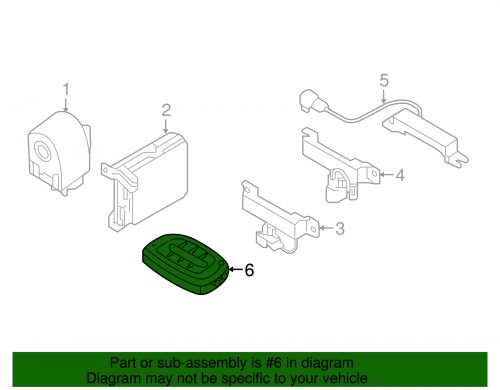 1
2
5
4
3
6

Part or sub-assembly is #6 in diagram
Diagram may not be specific to your vehicle