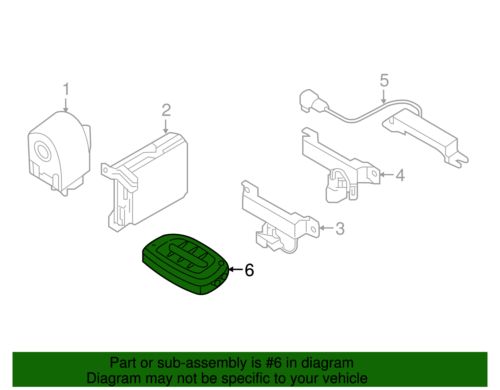 1
2
5
4
3
6

Part or sub-assembly is #6 in diagram
Diagram may not be specific to your vehicle