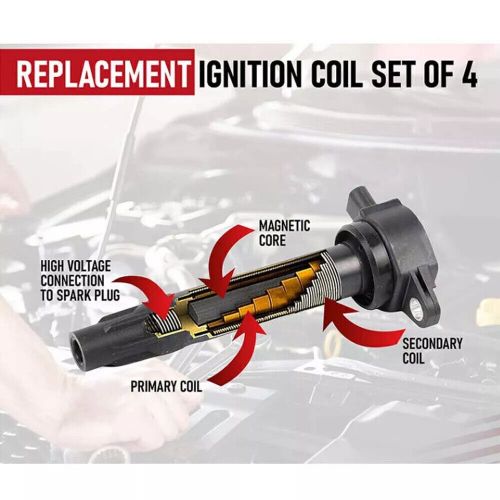 REPLACEMENT IGNITION COIL SET OF 4

MAGNETIC CORE

HIGH VOLTAGE CONNECTION TO SPARK PLUG

SECONDARY COIL

PRIMARY COIL