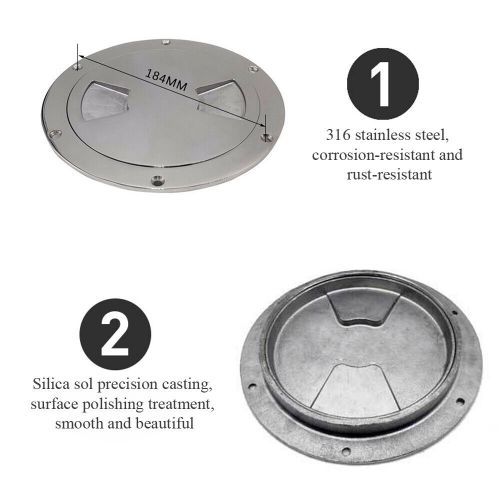 184MM

1

316 stainless steel, corrosion-resistant and rust-resistant

2

Silica sol precision casting, surface polishing treatment, smooth and beautiful