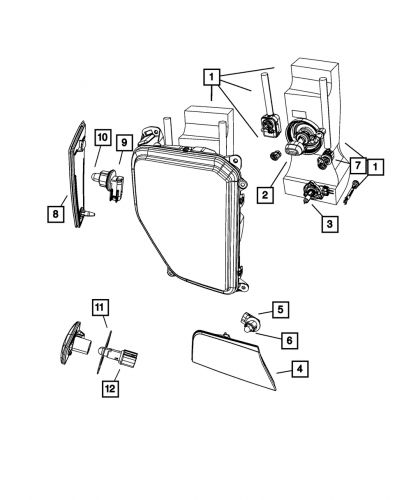 1
10
9
7
1
2
8
3
11
5
6
4
12