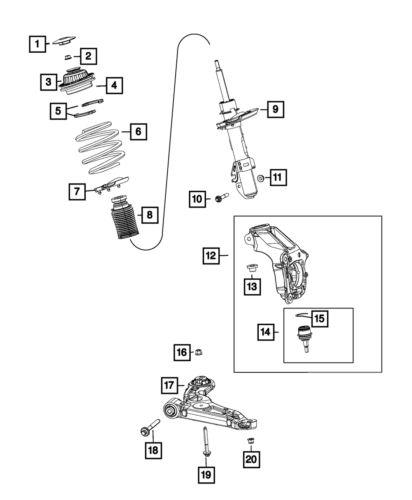 1
2
3
4
5
6
7
8
9
10
11
12
13
14
15
16
17
18
19
20