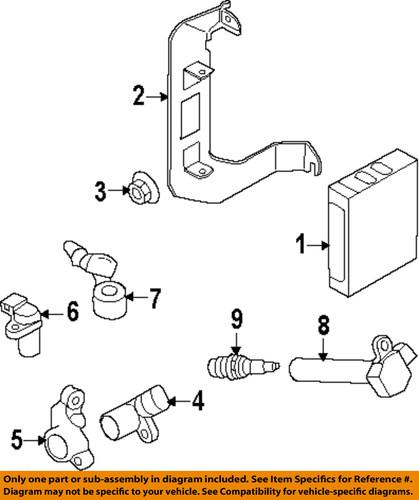 2
3
1
7
6
9
8
4
5

Only one part or sub-assembly in diagram included. See Item Specifics for Reference #. Diagram may not be specific to your vehicle. See Compatibility for vehicle-specific diagrams.