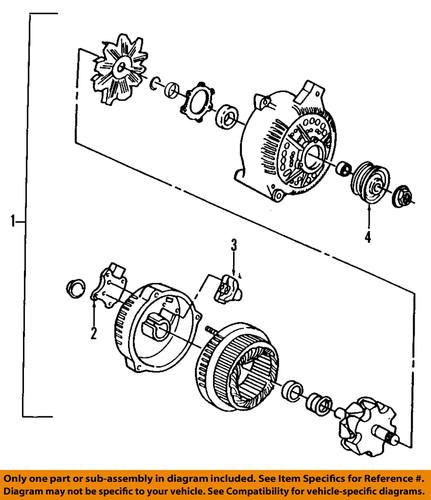 1
4
3
2

Only one part or sub-assembly in diagram included. See Item Specifics for Reference #.
Diagram may not be specific to your vehicle. See Compatibility for vehicle-specific diagrams.