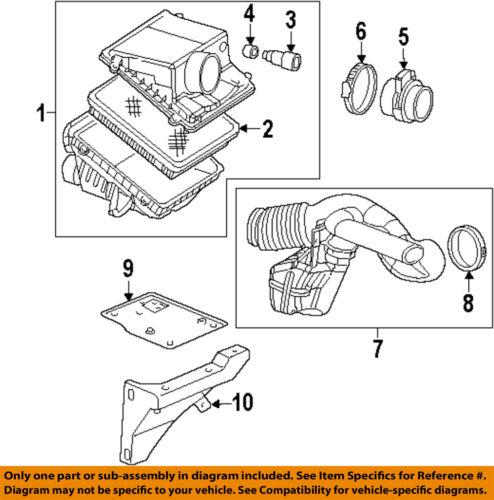 4
3
6
5
1
2
9
8
7
10

Only one part or sub-assembly in diagram included. See Item Specifics for Reference #.
Diagram may not be specific to your vehicle. See Compatibility for vehicle-specific diagrams.