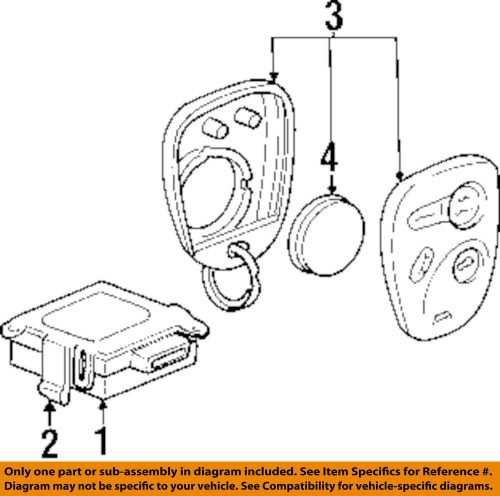 3

4

2 1

Only one part or sub-assembly in diagram included. See Item Specifics for Reference #.
Diagram may not be specific to your vehicle. See Compatibility for vehicle-specific diagrams.