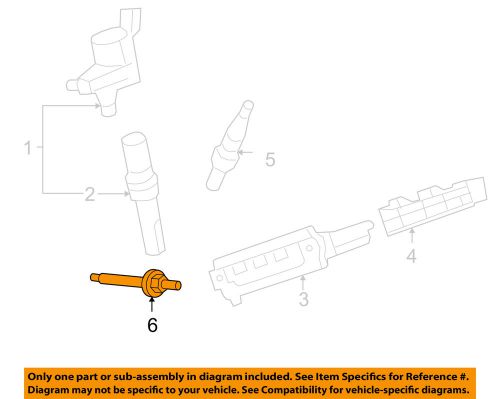 1
2
5
4
3
6

Only one part or sub-assembly in diagram included. See Item Specifics for Reference #. Diagram may not be specific to your vehicle. See Compatibility for vehicle-specific diagrams.