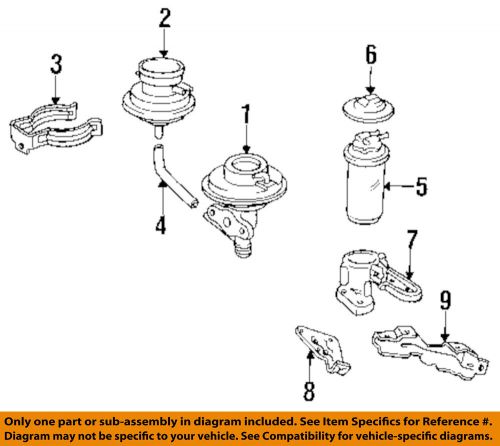 2
3
6
1
5
4
7
9
8

Only one part or sub-assembly in diagram included. See Item Specifics for Reference #. Diagram may not be specific to your vehicle. See Compatibility for vehicle-specific diagrams.