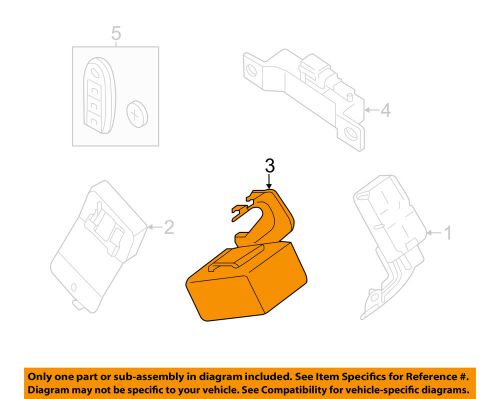 5

4

3

2

1

Only one part or sub-assembly in diagram included. See Item Specifics for Reference #. Diagram may not be specific to your vehicle. See Compatibility for vehicle-specific diagrams.