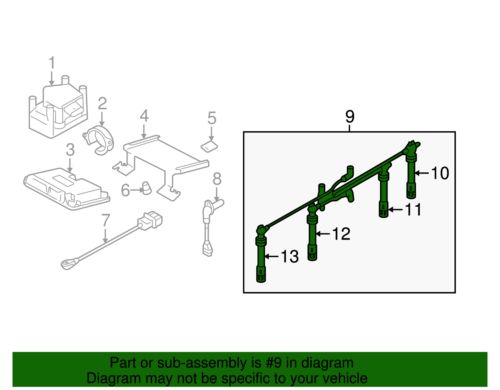 1
2
3
4
5
6
7
8
9
10
11
12
13

Part or sub-assembly is #9 in diagram
Diagram may not be specific to your vehicle