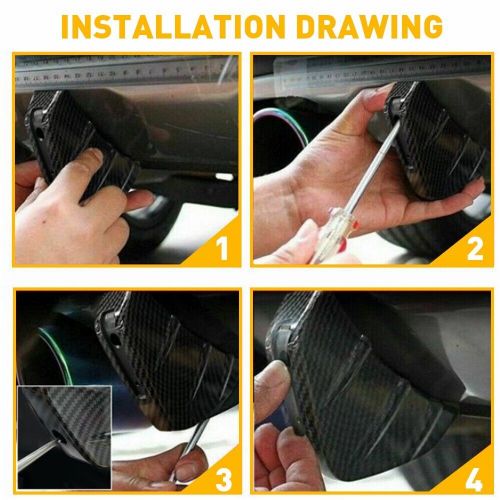 INSTALLATION DRAWING

1

2

3

4