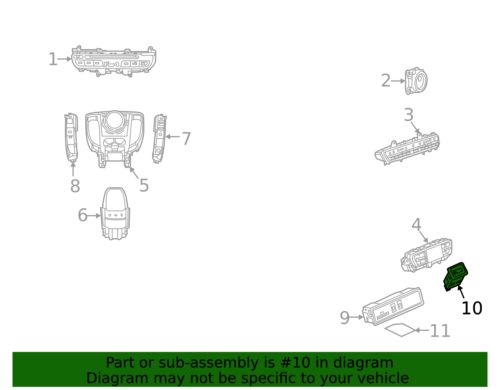 1
2
3
7
8
5
6
4
10
9
11

Part or sub-assembly is #10 in diagram
Diagram may not be specific to your vehicle