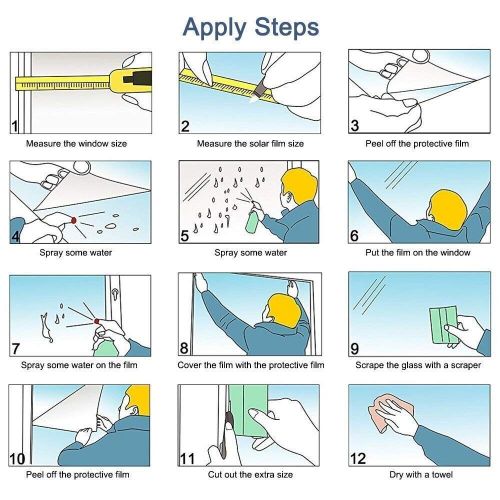 Apply Steps

1
Measure the window size

2
Measure the solar film size

3
Peel off the protective film

4
Spray some water

5
Spray some water

6
Put the film on the window

7
Spray some water on the film

8
Cover the film with the protective film

9
Scrape the glass with a scraper

10
Peel off the protective film

11
Cut out the extra size

12
Dry with a towel