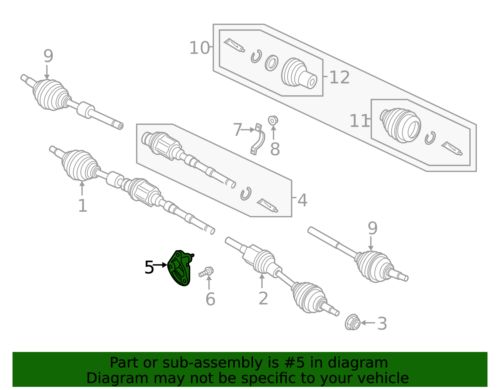 9
10
12
11
7
8
1
4
9
5
6
2
3
Part or sub-assembly is #5 in diagram
Diagram may not be specific to your vehicle