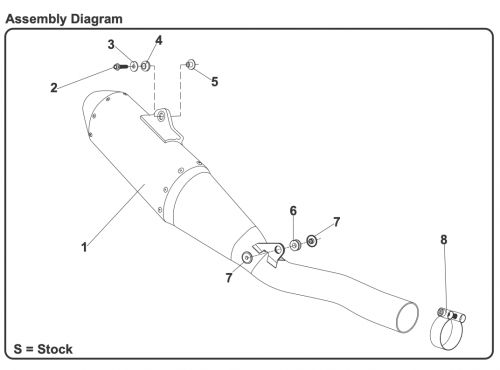 Assembly Diagram

3
4
2
5
1
6
7
7
8

S = Stock