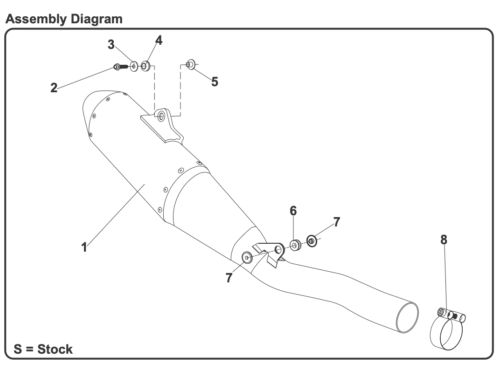 Assembly Diagram

3
4
2
5
1
6
7
7
8

S = Stock