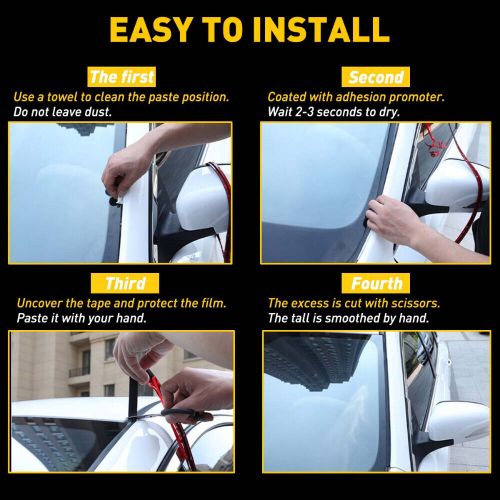 EASY TO INSTALL

The first

Use a towel to clean the paste position.
Do not leave dust.

Second

Coated with adhesion promoter.
Wait 2-3 seconds to dry.

Third

Uncover the tape and protect the film.
Paste it with your hand.

Fourth

The excess is cut with scissors.
The tall is smoothed by hand.