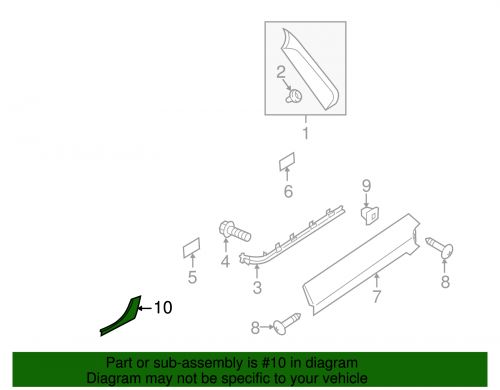 2
1
6
9
4
5
3
8
7
10
8
Part or sub-assembly is #10 in diagram
Diagram may not be specific to your vehicle