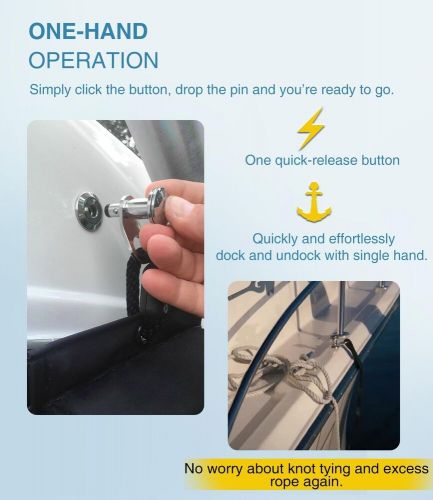 ONE-HAND
OPERATION

Simply click the button, drop the pin and you're ready to go.

One quick-release button

Quickly and effortlessly dock and undock with single hand.

No worry about knot tying and excess rope again.