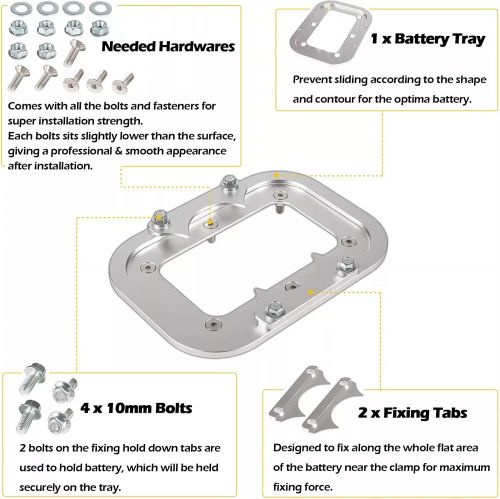 Needed Hardwares

Comes with all the bolts and fasteners for super installation strength.
Each bolts sits slightly lower than the surface, giving a professional & smooth appearance after installation.

1 x Battery Tray

Prevent sliding according to the shape and contour for the optima battery.

4 x 10mm Bolts

2 bolts on the fixing hold down tabs are used to hold battery, which will be held securely on the tray.

2 x Fixing Tabs

Designed to fix along the whole flat area of the battery near the clamp for maximum fixing force.