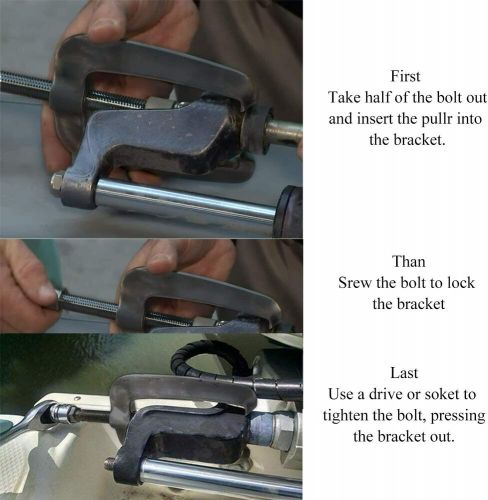 First
Take half of the bolt out and insert the pullr into the bracket.

Than
Srew the bolt to lock the bracket

Last
Use a drive or soket to tighten the bolt, pressing the bracket out.