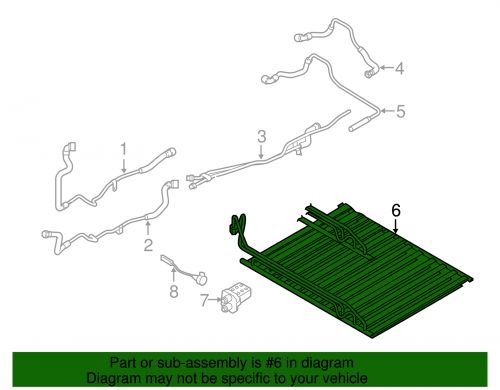 4
5
3
1
6
2
8
7

Part or sub-assembly is #6 in diagram
Diagram may not be specific to your vehicle