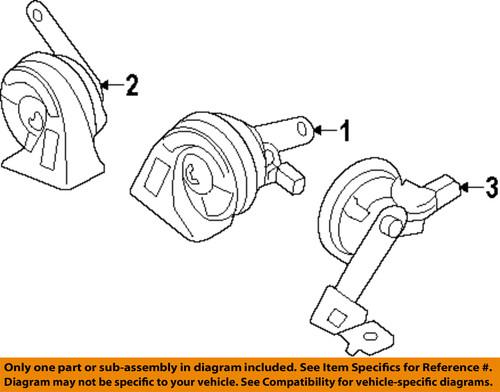 2

1

3

Only one part or sub-assembly in diagram included. See Item Specifics for Reference #. Diagram may not be specific to your vehicle. See Compatibility for vehicle-specific diagrams.