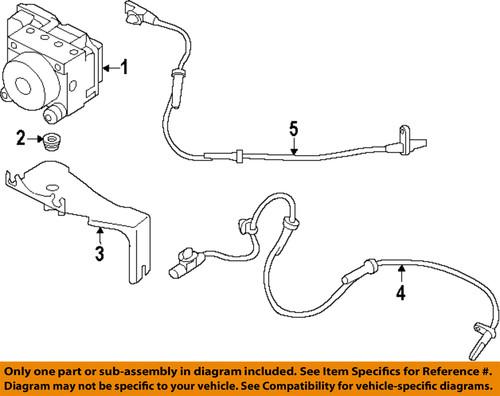 1
2
5
3
4

Only one part or sub-assembly in diagram included. See Item Specifics for Reference #.
Diagram may not be specific to your vehicle. See Compatibility for vehicle-specific diagrams.