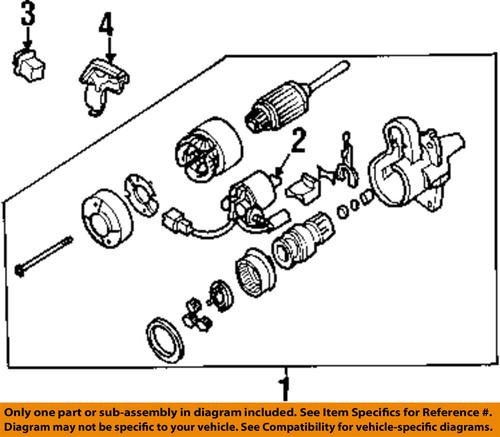 3
4
2
1
Only one part or sub-assembly in diagram included. See Item Specifics for Reference #.
Diagram may not be specific to your vehicle. See Compatibility for vehicle-specific diagrams.