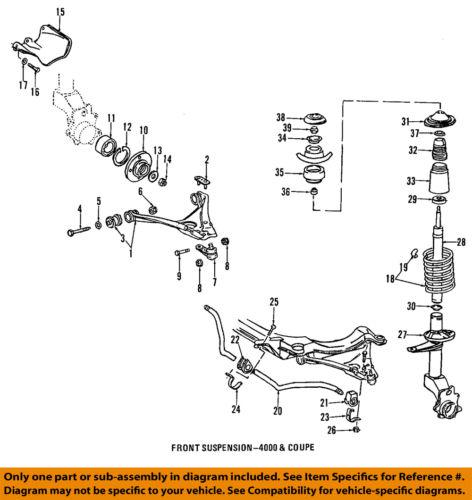 15
17
16
11
12
10
13
14
2
6
4
5
3
1
9
8
7
8
38
39
34
35
36
31
37
32
33
29
28
19
18
30
27
25
22
24
20
21
23
26

FRONT SUSPENSION–4000 & COUPE

Only one part or sub-assembly in diagram included. See Item Specifics for Reference #.
Diagram may not be specific to your vehicle. See Compatibility for vehicle-specific diagrams.